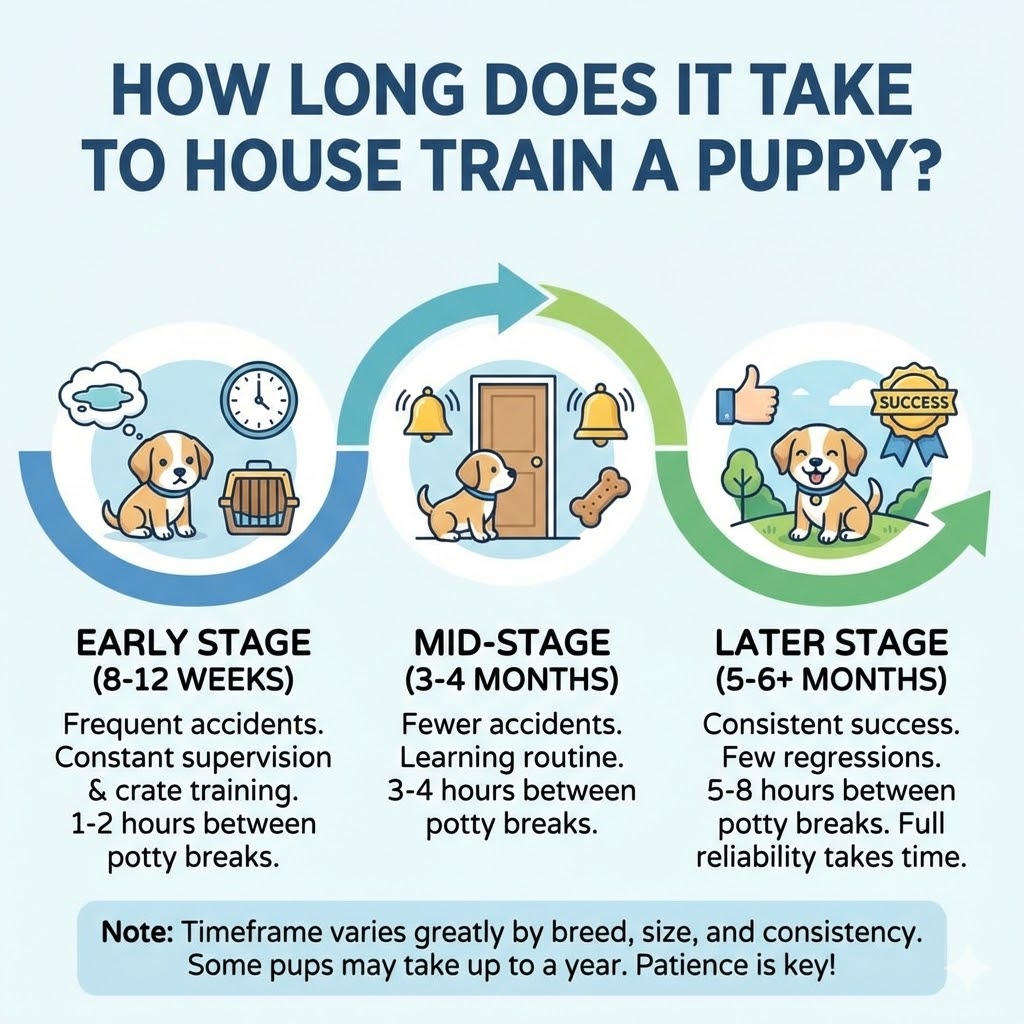 HOW LONG DOES IT TAKE TO HOUSE TRAIN A PUPPY?

SUCCESS

EARLY STAGE (8-12 WEEKS)

Frequent accidents. Constant supervision & crate training. 1-2 hours between potty breaks.

MID-STAGE (3-4 MONTHS)

Fewer accidents. Learning routine. 3-4 hours between potty breaks.

LATER STAGE (5-6+ MONTHS)

Consistent success. Few regressions. 5-8 hours between potty breaks. Full reliability takes time.

Note: Timeframe varies greatly by breed, size, and consistency. Some pups may take up to a year. Patience is key!